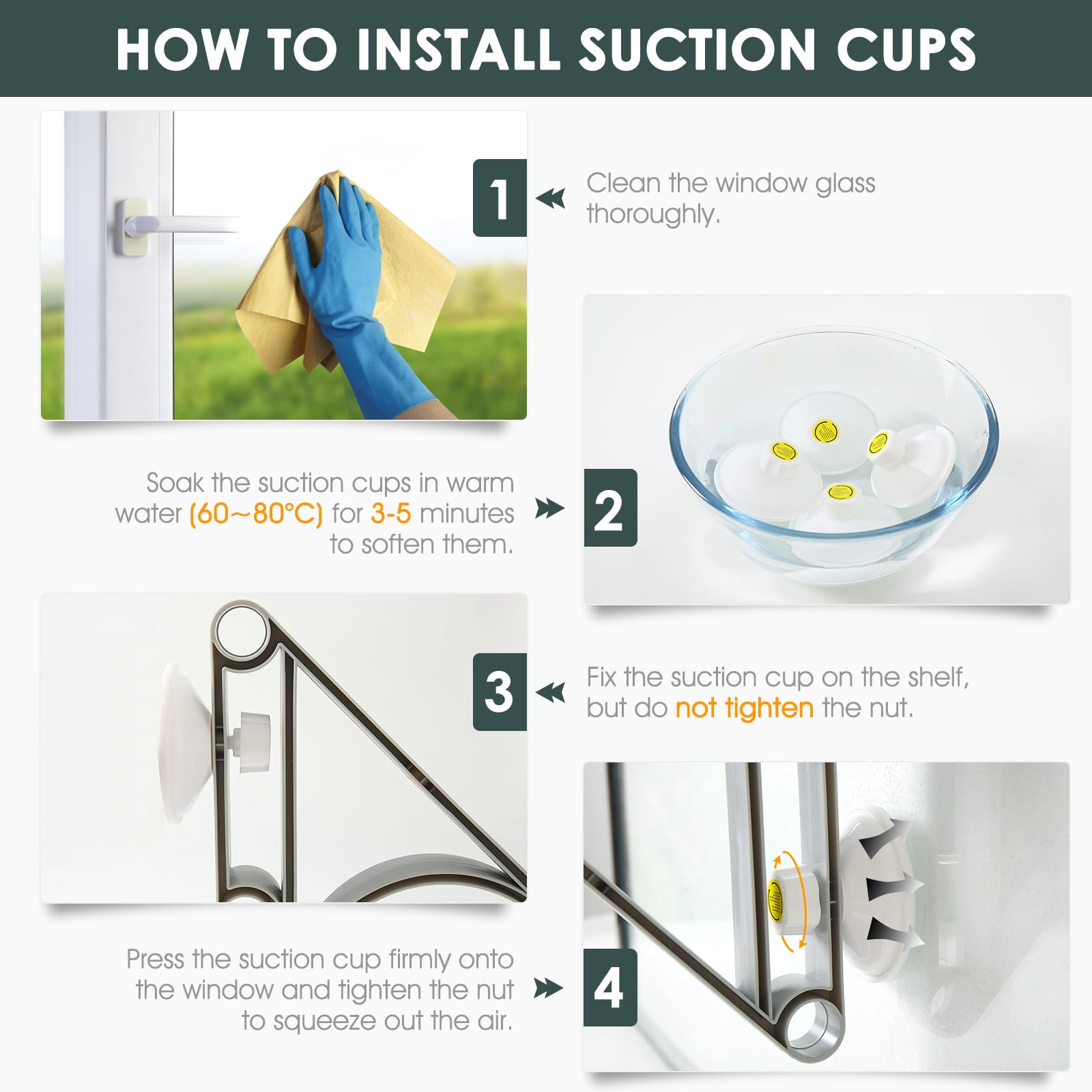 HOW TO INSTALL SUCTION CUPS

1

Clean the window glass thoroughly.

Soak the suction cups in warm water (60~80°C) for 3-5 minutes to soften them.

2

3

Fix the suction cup on the shelf, but do not tighten the nut.

Press the suction cup firmly onto the window and tighten the nut to squeeze out the air.

4