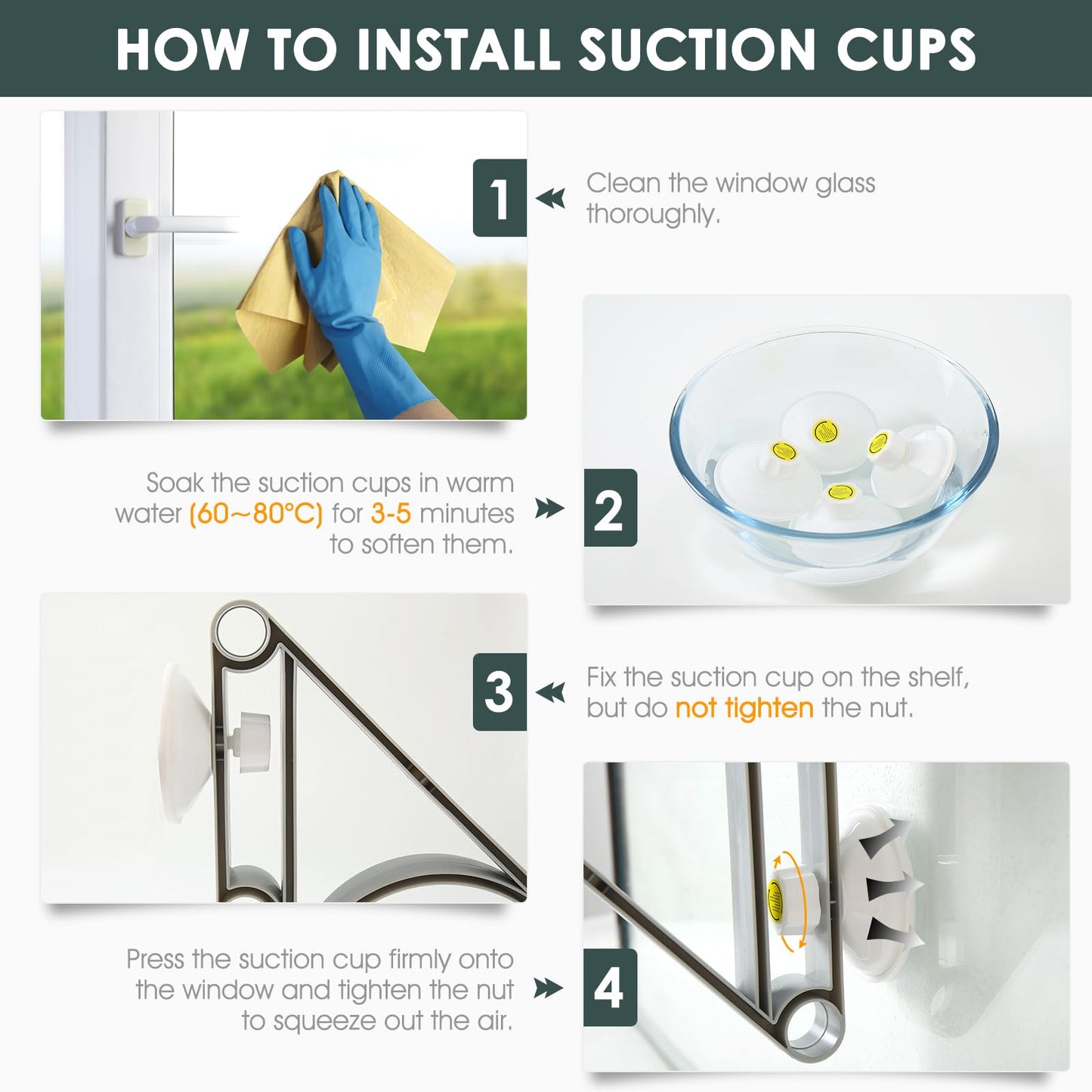 HOW TO INSTALL SUCTION CUPS

1

Clean the window glass thoroughly.

Soak the suction cups in warm water (60~80°C) for 3-5 minutes to soften them.

2

3

Fix the suction cup on the shelf, but do not tighten the nut.

Press the suction cup firmly onto the window and tighten the nut to squeeze out the air.

4