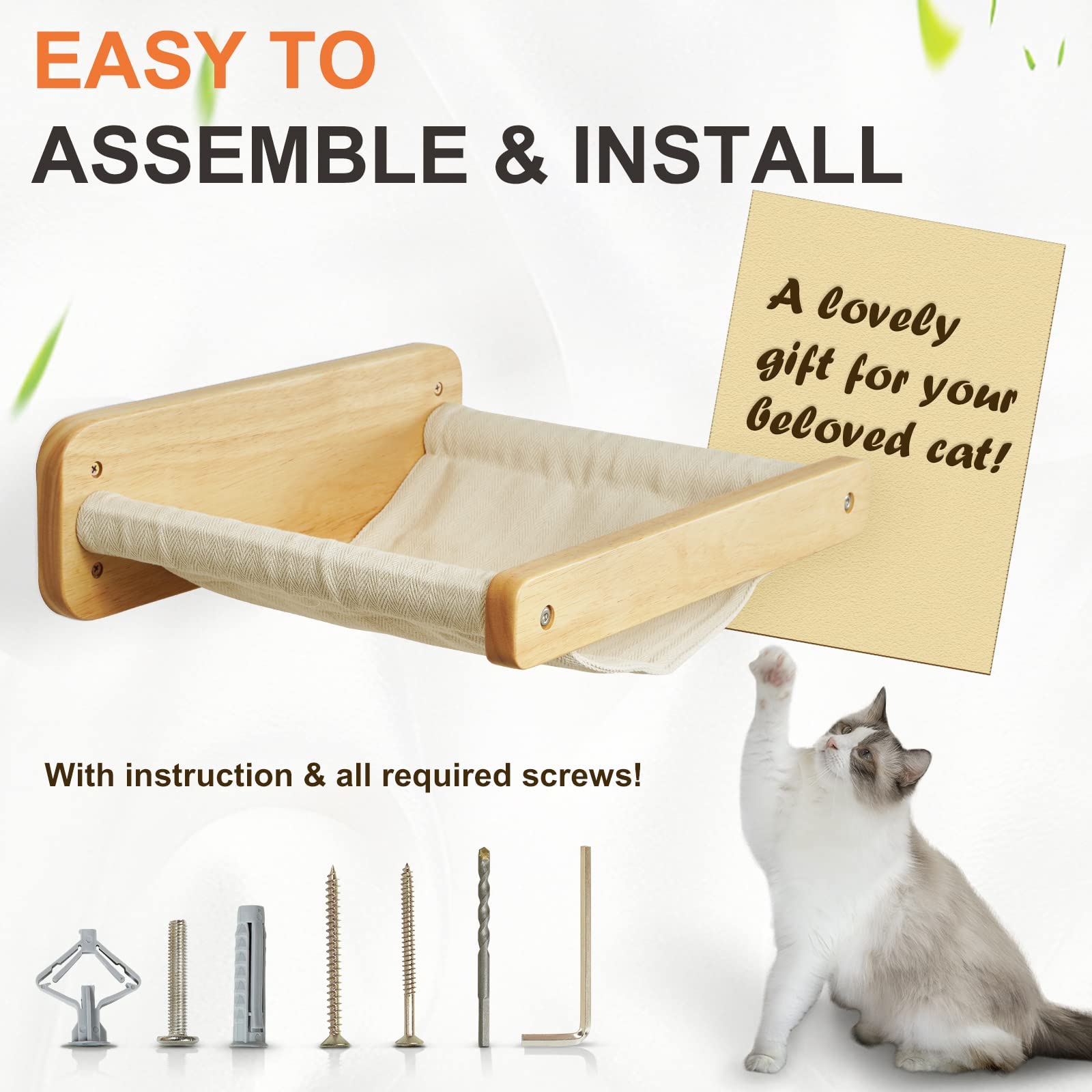 EASY TO
ASSEMBLE & INSTALL

A lovely gift for your beloved cat!

With instruction & all required screws!