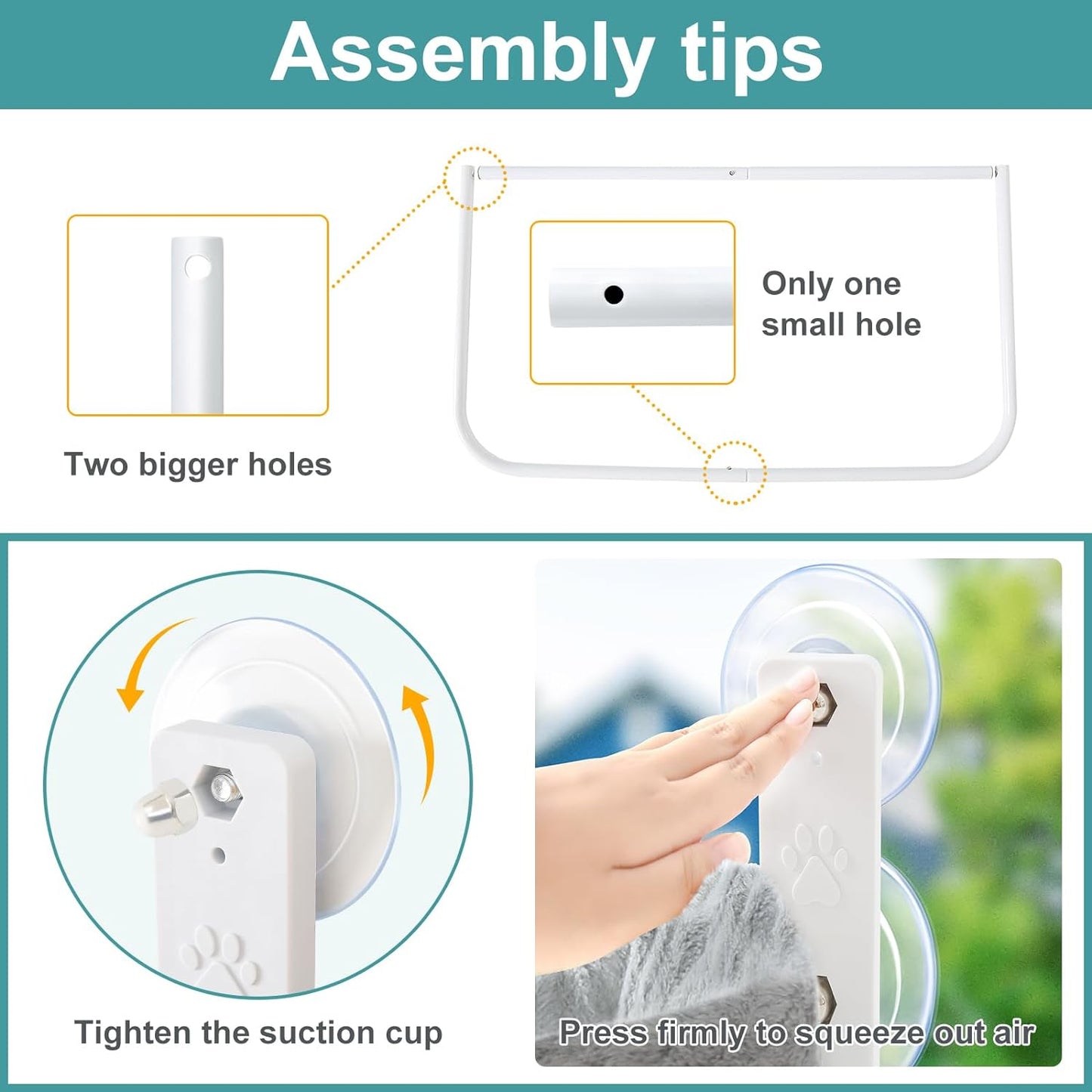 Assembly tips

Two bigger holes

Only one small hole

Tighten the suction cup

Press firmly to squeeze out air