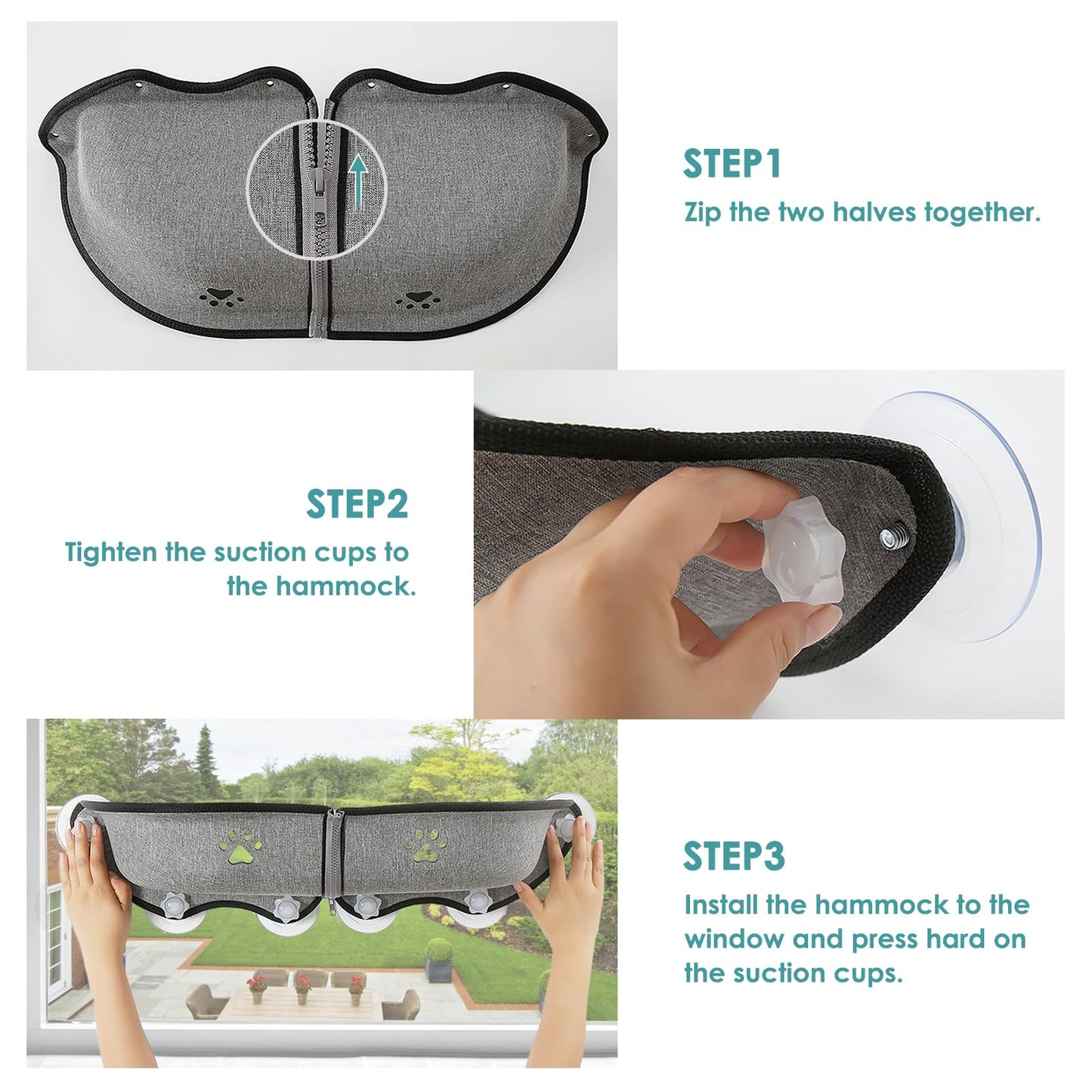 STEP1

Zip the two halves together.

STEP2

Tighten the suction cups to the hammock.

STEP3

Install the hammock to the window and press hard on the suction cups.