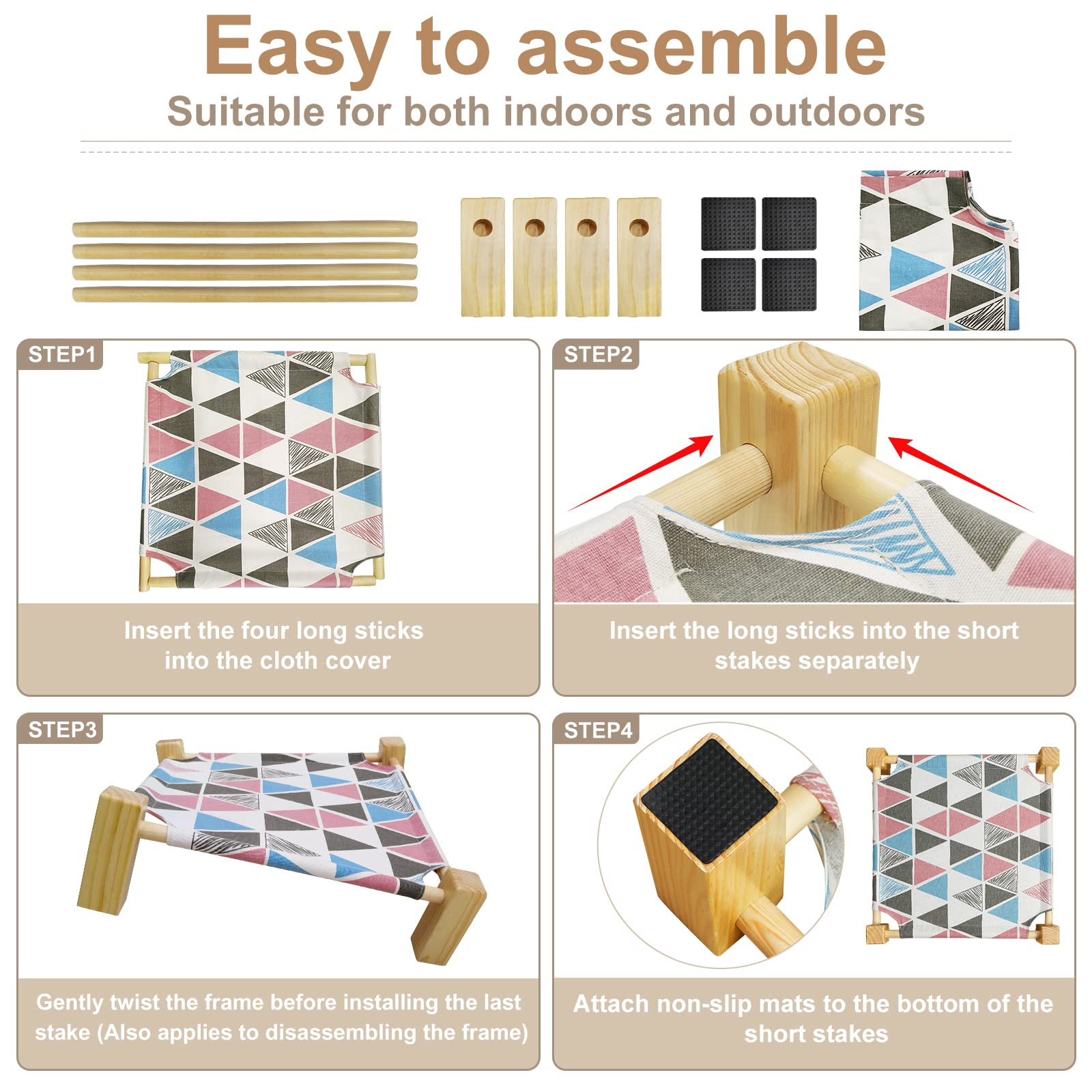 Easy to assemble

Suitable for both indoors and outdoors

STEP1

Insert the four long sticks into the cloth cover

STEP2

Insert the long sticks into the short stakes separately

STEP3

Gently twist the frame before installing the last stake (Also applies to disassembling the frame)

STEP4

Attach non-slip mats to the bottom of the short stakes